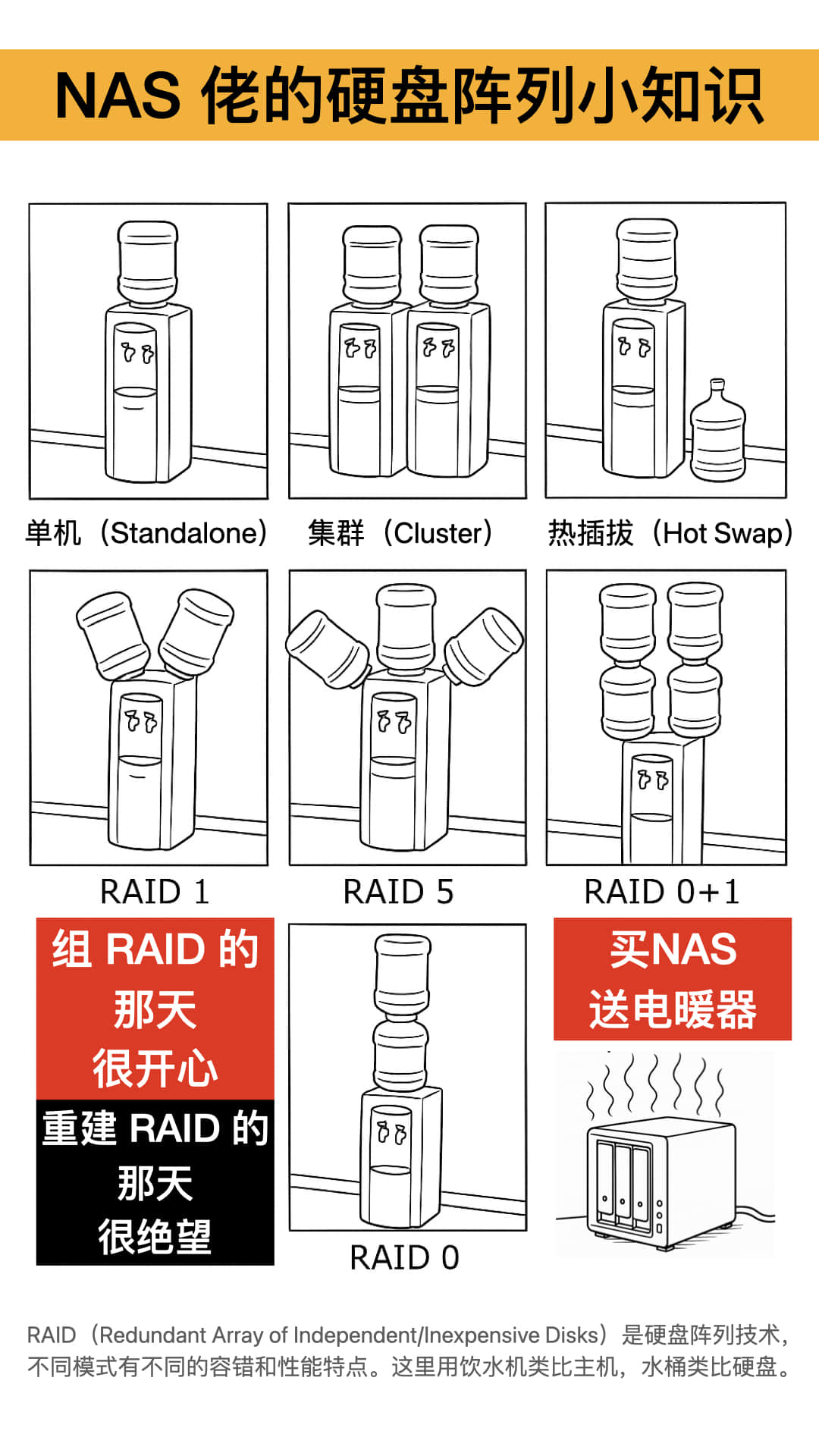 NAS 佬的硬盘阵列小知识

单机（Standalone）

集群（Cluster）

热插拔（Hot Swap）

RAID 1

RAID 5

RAID 0+1

组 RAID 的那天很开心

重建 RAID 的那天很绝望

RAID 0

买NAS送电暖器

RAID（Redundant Array of Independent/Inexpensive Disks）是硬盘阵列技术，不同模式有不同的容错和性能特点。这里用饮水机类比主机，水桶类比硬盘。